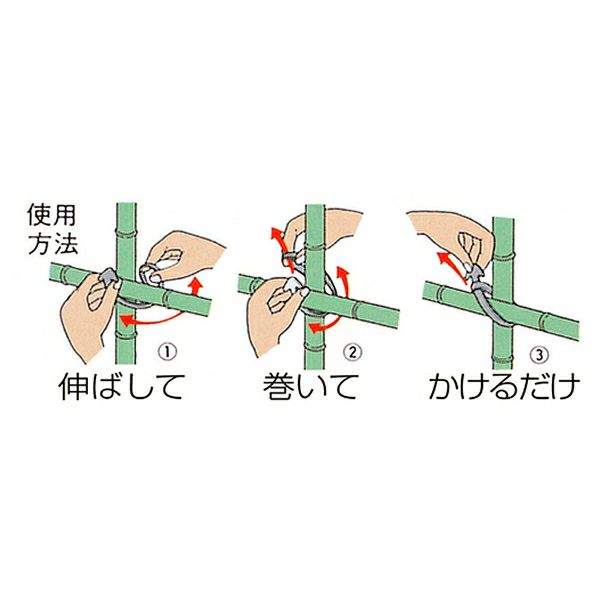 使用方法

①
伸ばして

②
巻いて

③
かけるだけ