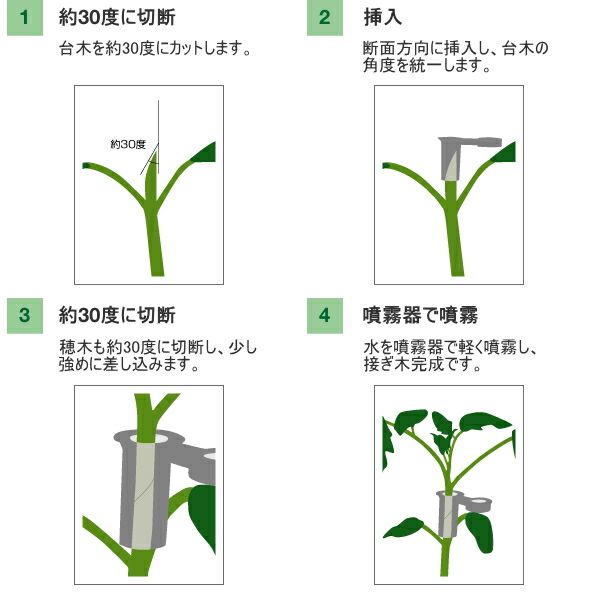 1 約30度に切断

台木を約30度にカットします。

約30度

2 挿入

断面方向に挿入し、台木の角度を統一します。

3 約30度に切断

穂木も約30度に切断し、少し強めに差し込みます。

4 噴霧器で噴霧

水を噴霧器で軽く噴霧し、接ぎ木完成です。