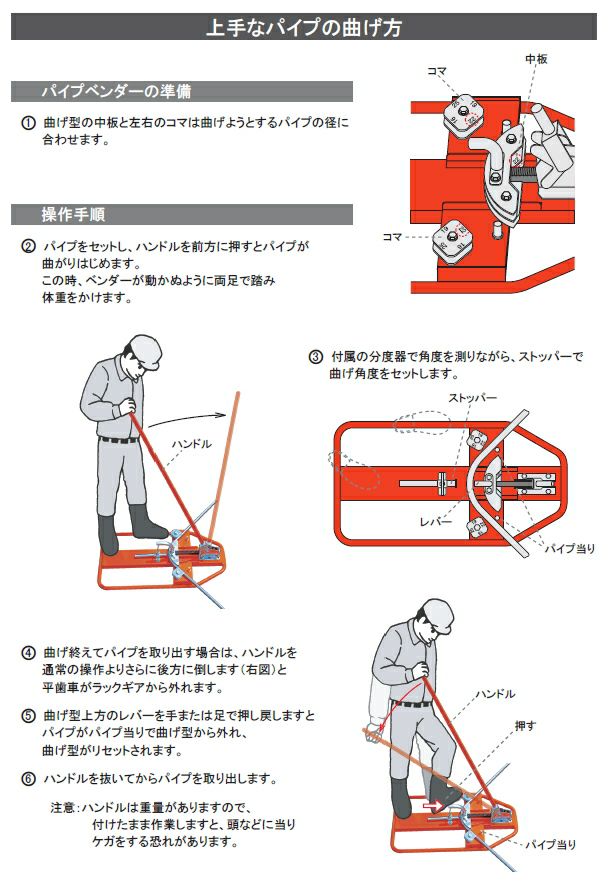 上手なパイプの曲げ方

パイプベンダーの準備

① 曲げ型の中板と左右のコマは曲げようとするパイプの径に合わせます。

コマ
中板
コマ

操作手順

② パイプをセットし、ハンドルを前方に押すとパイプが曲がりはじめます。
この時、ベンダーが動かぬように両足で踏み体重をかけます。

ハンドル

③ 付属の分度器で角度を測りながら、ストッパーで曲げ角度をセットします。

ストッパー
レバー
パイプ当り

④ 曲げ終えてパイプを取り出す場合は、ハンドルを通常の操作よりさらに後方に倒します（右図）と平歯車がラックギアから外れます。

⑤ 曲げ型上方のレバーを手または足で押し戻しますとパイプがパイプ当りで曲げ型から外れ、曲げ型がリセットされます。

⑥ ハンドルを抜いてからパイプを取り出します。

注意：ハンドルは重量がありますので、付けたまま作業しますと、頭などに当りケガをする恐れがあります。

ハンドル
押す
パイプ当り