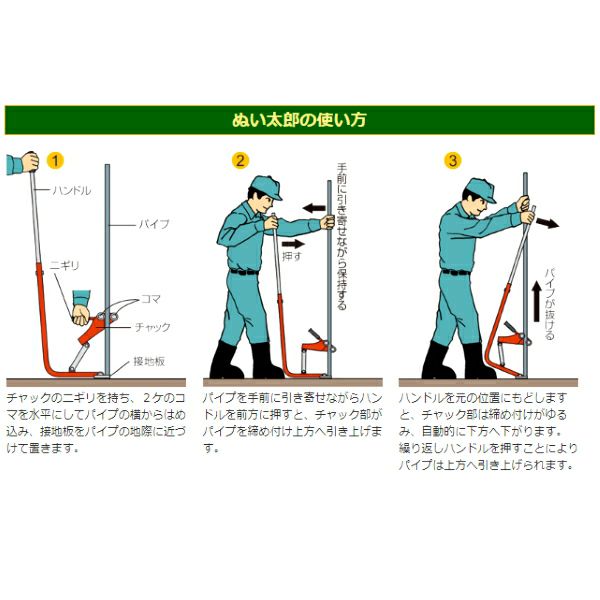 ぬい太郎の使い方

1

ハンドル

パイプ

ニギリ

コマ

チャック

接地板

チャックのニギリを持ち、2ケのコマを水平にしてパイプの横からはめ込み、接地板をパイプの地際に近づけて置きます。

2

手前に引き寄せながら保持する

押す

パイプを手前に引き寄せながらハンドルを前方に押すと、チャック部がパイプを締め付け上方へ引き上げます。

3

パイプが抜ける

ハンドルを元の位置にもどしますと、チャック部は締め付けがゆるみ、自動的に下方へ下がります。
繰り返しハンドルを押すことによりパイプは上方へ引き上げられます。