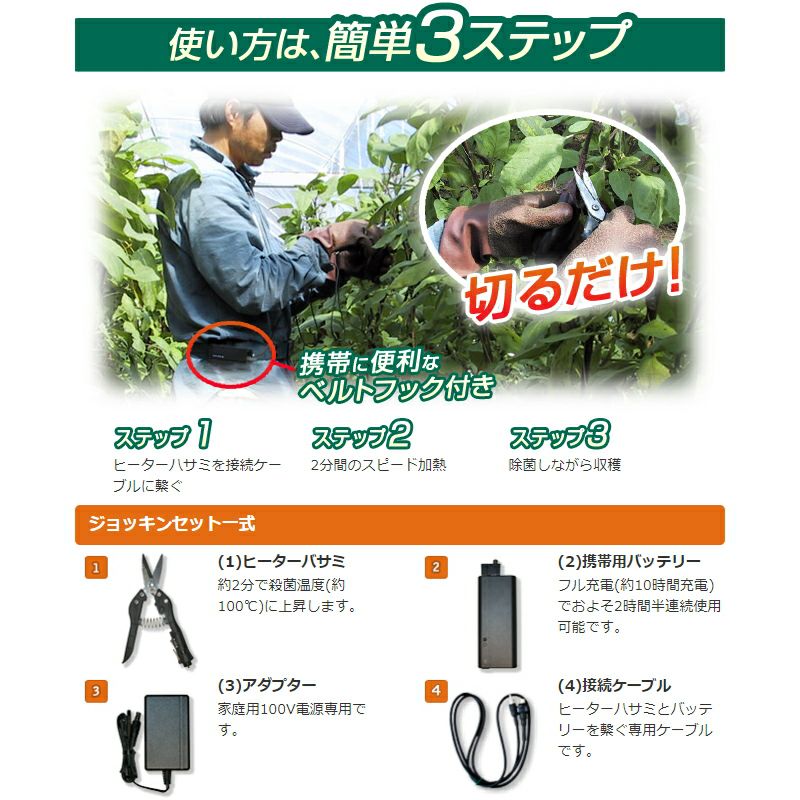 使い方は、簡単3ステップ

切るだけ!

携帯に便利なベルトフック付き

ステップ1
ヒーターハサミを接続ケーブルに繋ぐ

ステップ2
2分間のスピード加熱

ステップ3
除菌しながら収穫

ジョッキンセット一式

1
(1)ヒーターバサミ
約2分で殺菌温度(約100℃)に上昇します。

2
(2)携帯用バッテリー
フル充電(約10時間充電)でおよそ2時間半連続使用可能です。

3
(3)アダプター
家庭用100V電源専用です。

4
(4)接続ケーブル
ヒーターハサミとバッテリーを繋ぐ専用ケーブルです。