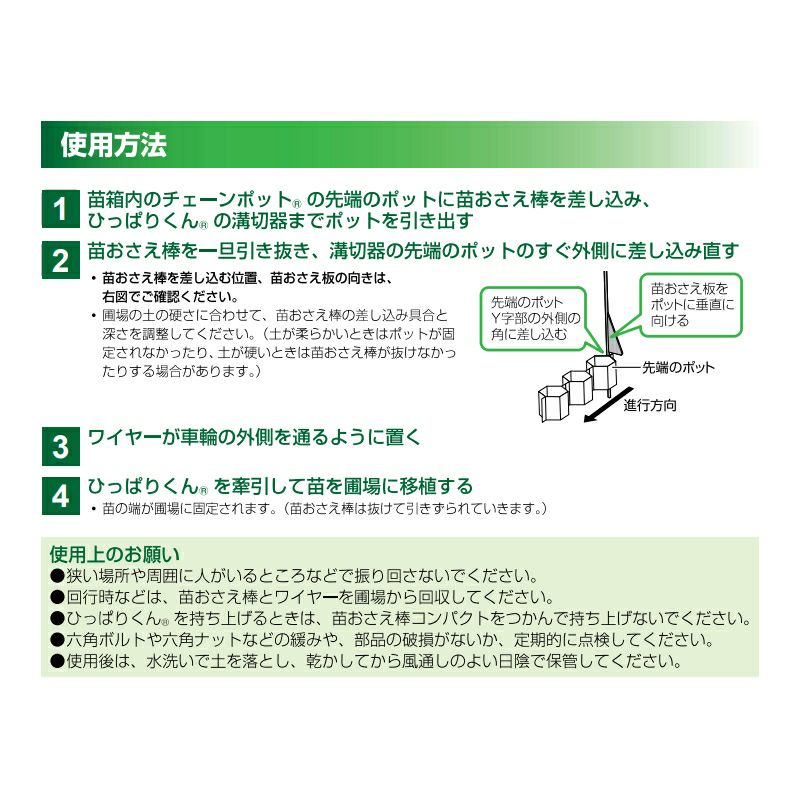 使用方法

1 苗箱内のチェーンポット® の先端のポットに苗おさえ棒を差し込み、ひっぱりくん® の溝切器までポットを引き出す

2 苗おさえ棒を一旦引き抜き、溝切器の先端のポットのすぐ外側に差し込み直す

・苗おさえ棒を差し込む位置、苗おさえ板の向きは、右図でご確認ください。

・圃場の土の硬さに合わせて、苗おさえ棒の差し込み具合と深さを調整してください。（土が柔らかいときはポットが固定されなかったり、土が硬いときは苗おさえ棒が抜けなかったりする場合があります。）

先端のポット Y字部の外側の角に差し込む

苗おさえ板をポットに垂直に向ける

先端のポット

進行方向

3 ワイヤーが車輪の外側を通るように置く

4 ひっぱりくん® を牽引して苗を圃場に移植する

・苗の端が圃場に固定されます。（苗おさえ棒は抜けて引きずられていきます。）

使用上のお願い

●狭い場所や周囲に人がいるところなどで振り回さないでください。
●回行時などは、苗おさえ棒とワイヤーを圃場から回収してください。
●ひっぱりくん® を持ち上げるときは、苗おさえ棒コンパクトをつかんで持ち上げないでください。
●六角ボルトや六角ナットなどの緩みや、部品の破損がないか、定期的に点検してください。
●使用後は、水洗いで土を落とし、乾かしてから風通しのよい日陰で保管してください。